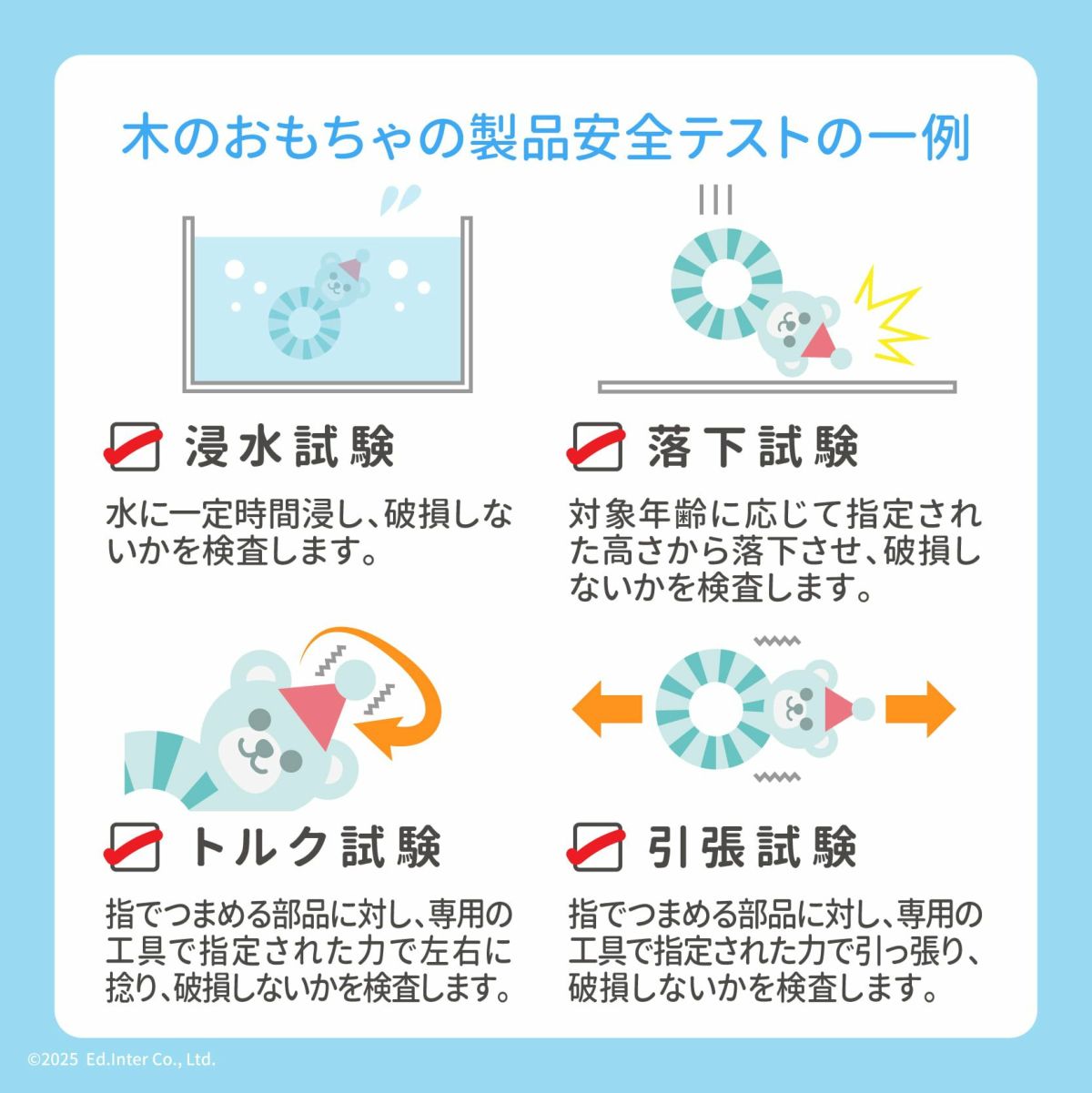 木のおもちゃの製品安全テストの一例

浸水試験

水に一定時間浸し、破損しないかを検査します。

落下試験

対象年齢に応じて指定された高さから落下させ、破損しないかを検査します。

トルク試験

指でつまめる部品に対し、専用の工具で指定された力で左右に捻り、破損しないかを検査します。

引張試験

指でつまめる部品に対し、専用の工具で指定された力で引っ張り、破損しないかを検査します。

©2025 Ed.Inter Co., Ltd.