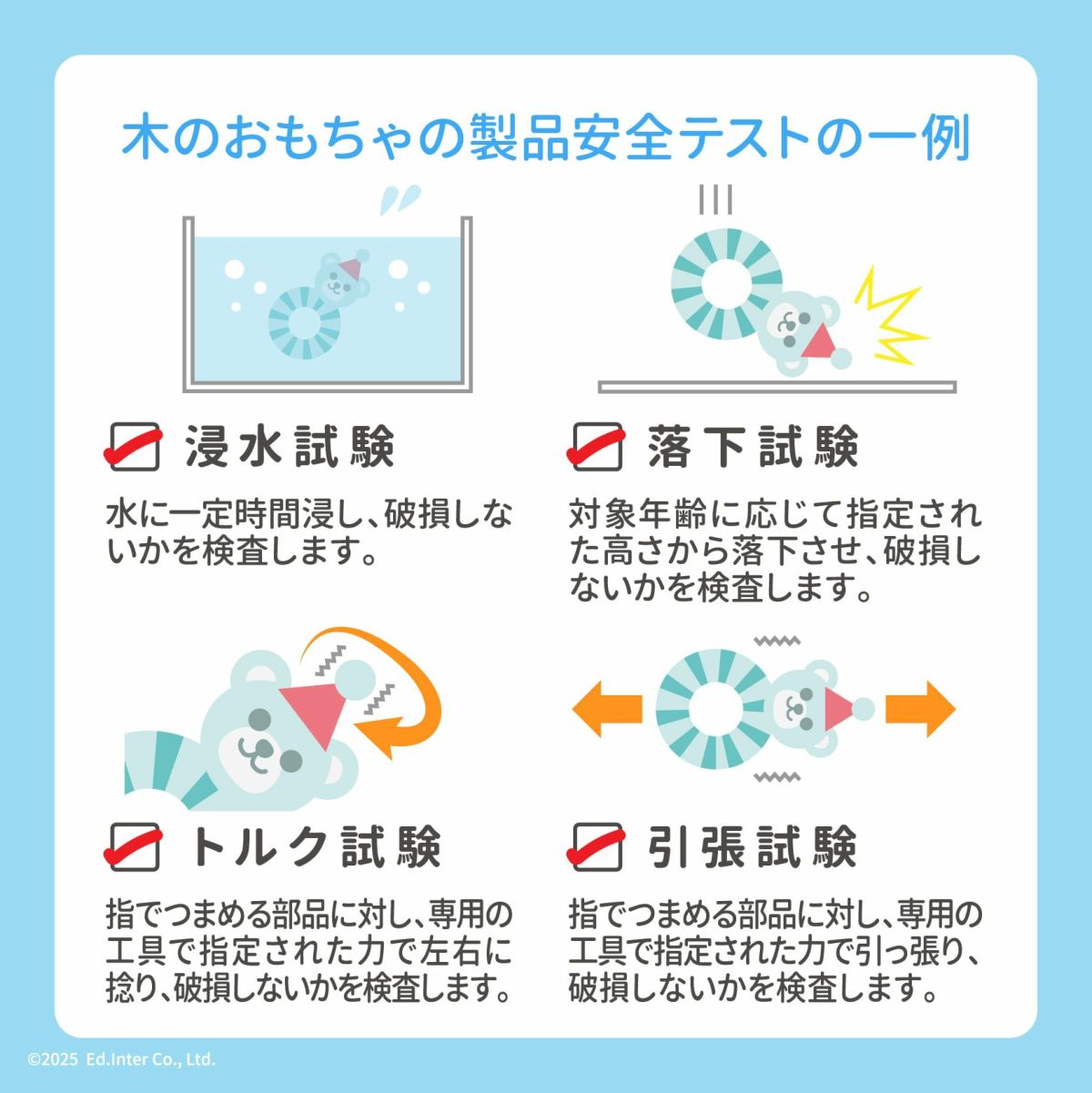 木のおもちゃの製品安全テストの一例

浸水試験

水に一定時間浸し、破損しないかを検査します。

落下試験

対象年齢に応じて指定された高さから落下させ、破損しないかを検査します。

トルク試験

指でつまめる部品に対し、専用の工具で指定された力で左右に捻り、破損しないかを検査します。

引張試験

指でつまめる部品に対し、専用の工具で指定された力で引っ張り、破損しないかを検査します。

©2025 Ed.Inter Co., Ltd.